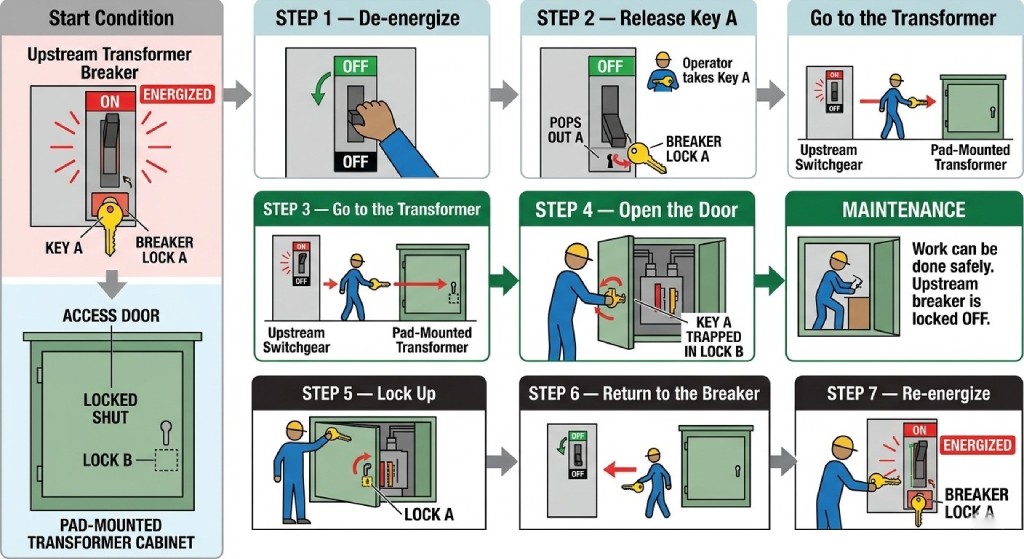 Start Condition

Upstream Transformer Breaker

ON
ENERGIZED

KEY A
BREAKER LOCK A

ACCESS DOOR

LOCKED SHUT

LOCK B

PAD-MOUNTED TRANSFORMER CABINET

STEP 1 — De-energize

OFF
OFF

STEP 2 — Release Key A

OFF
Operator takes Key A
POPS OUT A
BREAKER LOCK A

Go to the Transformer

ON
OFF
Upstream Switchgear
Pad-Mounted Transformer

STEP 3 — Go to the Transformer

ON
OFF
Upstream Switchgear
Pad-Mounted Transformer

STEP 4 — Open the Door

KEY A TRAPPED IN LOCK B

MAINTENANCE

Work can be done safely. Upstream breaker is locked OFF.

STEP 5 — Lock Up

LOCK A

STEP 6 — Return to the Breaker

OFF
OFF

STEP 7 — Re-energize

ON
ENERGIZED
BREAKER LOCK A